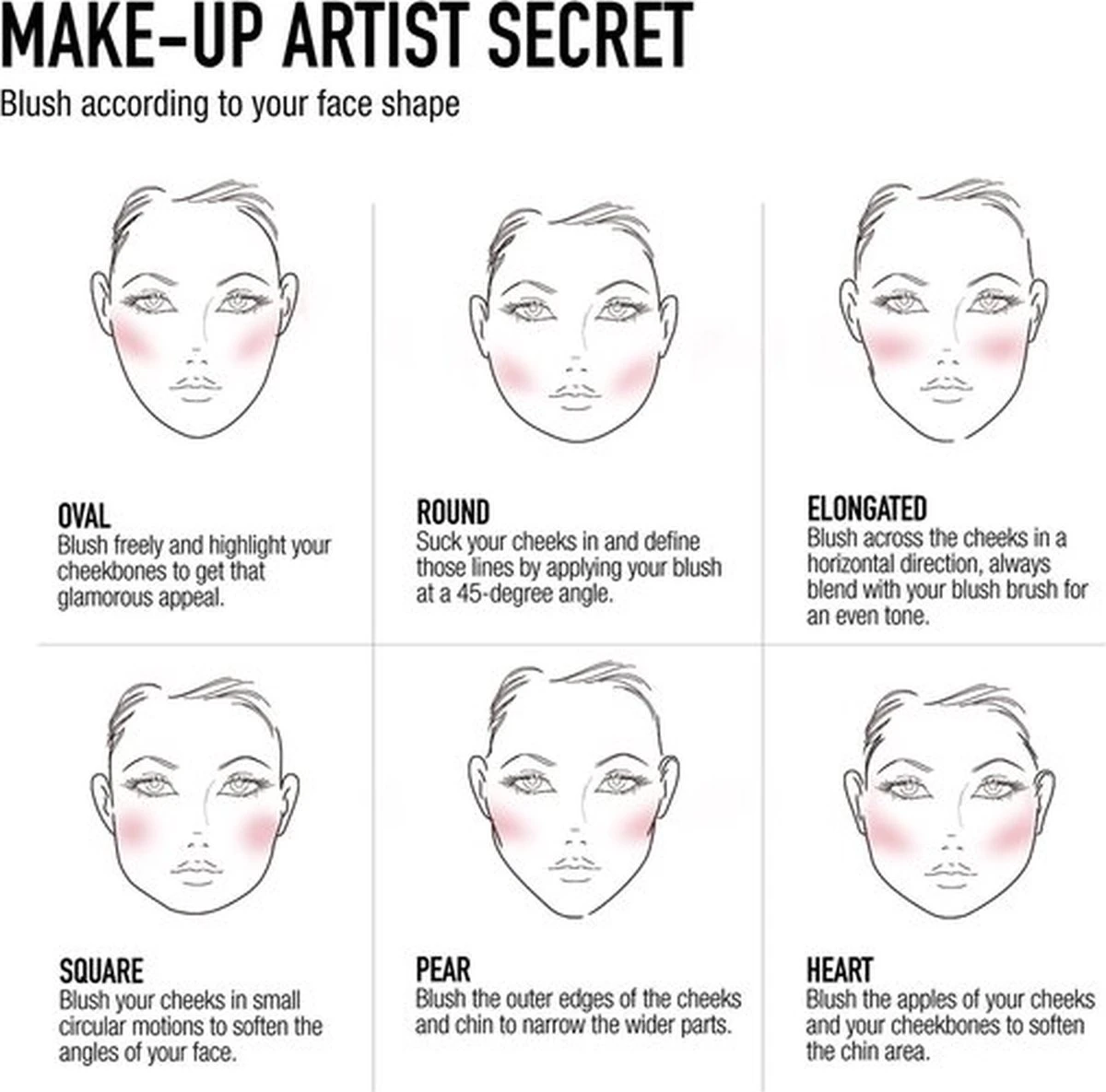 MAKE-UP ARTIST SECRET

Blush according to your face shape

OVAL
Blush freely and highlight your cheekbones to get that glamorous appeal.

ROUND
Suck your cheeks in and define those lines by applying your blush at a 45-degree angle.

ELONGATED
Blush across the cheeks in a horizontal direction, always blend with your blush brush for an even tone.

SQUARE
Blush your cheeks in small circular motions to soften the angles of your face.

PEAR
Blush the outer edges of the cheeks and chin to narrow the wider parts.

HEART
Blush the apples of your cheeks and your cheekbones to soften the chin area.